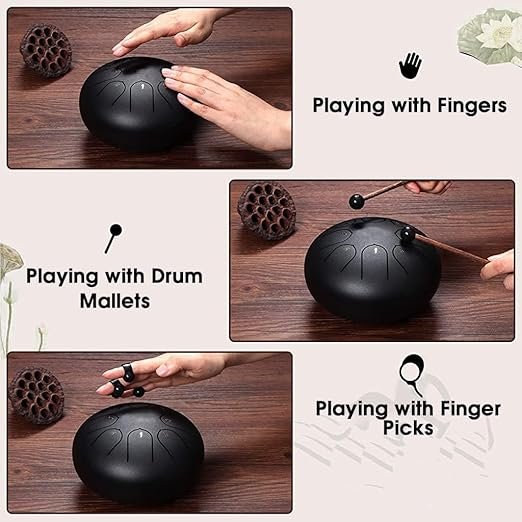 Playing with Fingers

Playing with Drum Mallets

Playing with Finger Picks